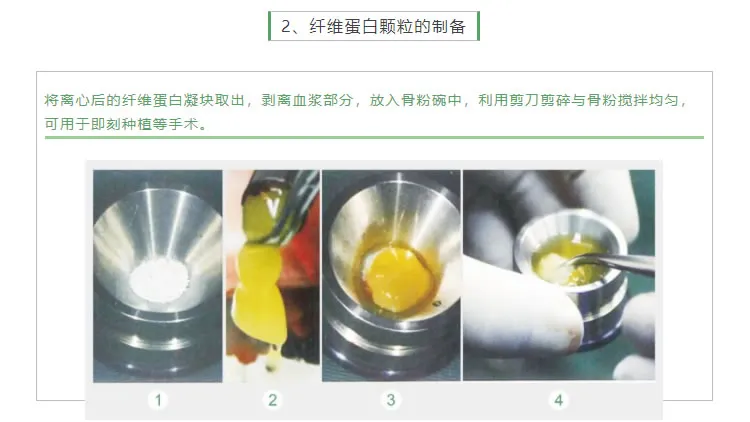 2、纤维蛋白颗粒的制备

将离心后的纤维蛋白凝块取出，剥离血浆部分，放入骨粉碗中，利用剪刀剪碎与骨粉搅拌均匀，可用于即刻种植等手术。

1

2

3

4