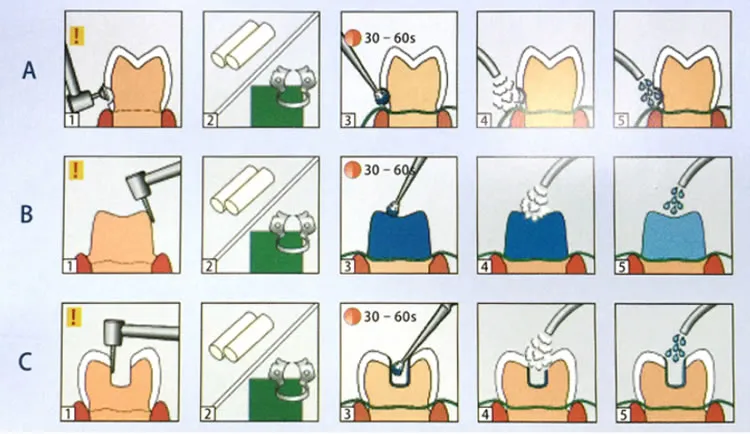 A
!
1
2
30 – 60s
3
4
5

B
!
1
2
30 – 60s
3
4
5

C
!
1
2
30 – 60s
3
4
5