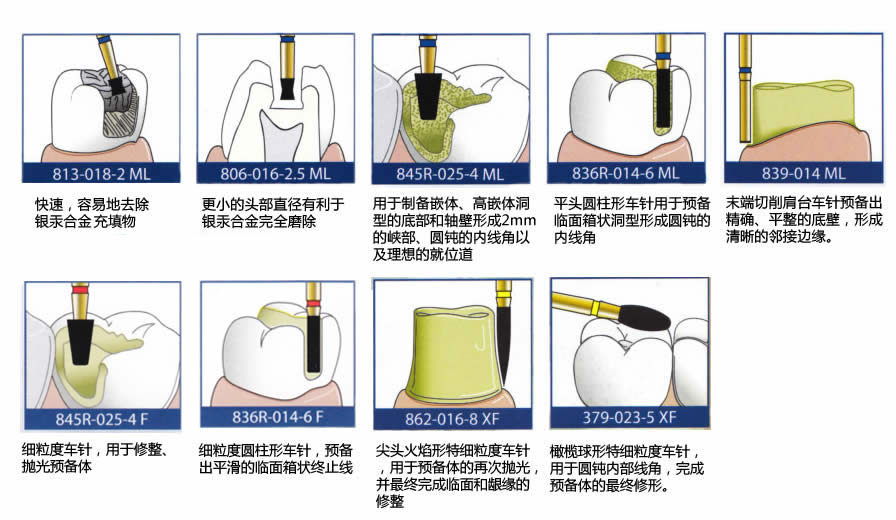 813-018-2 ML

快速，容易地去除银汞合金 充填物

806-016-2.5 ML

更小的头部直径有利于银汞合金完全磨除

845R-025-4 ML

用于制备嵌体、高嵌体洞型的底部和轴壁形成2mm的峡部、圆钝的内线角以及理想的就位道

836R-014-6 ML

平头圆柱形车针用于预备临面箱状洞型形成圆钝的内线角

839-014 ML

末端切削肩台车针预备出精确、平整的底壁，形成清晰的邻接边缘。

845R-025-4 F

细粒度车针，用于修整、抛光预备体

836R-014-6 F

细粒度圆柱形车针，预备出平滑的临面箱状终止线

862-016-8 XF

尖头火焰形特细粒度车针，用于预备体的再次抛光，并最终完成临面和龈缘的修整

379-023-5 XF

橄榄球形特细粒度车针，用于圆钝内部线角，完成预备体的最终修形。