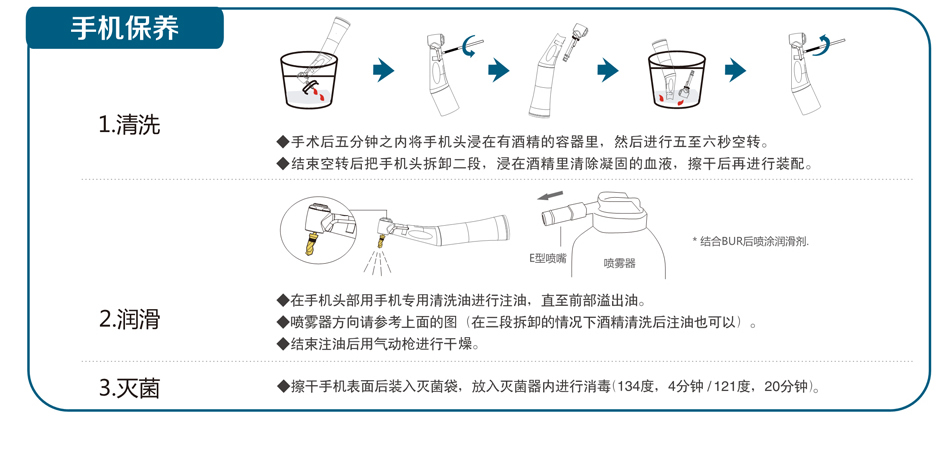 手机保养

1.清洗

◆手术后五分钟之内将手机头浸在有酒精的容器里，然后进行五至六秒空转。
◆结束空转后把手机头拆卸二段，浸在酒精里清除凝固的血液，擦干后再进行装配。

E型喷嘴

喷雾器

* 结合BUR后喷涂润滑剂.

2.润滑

◆在手机头部用手机专用清洗油进行注油，直至前部溢出油。
◆喷雾器方向请参考上面的图（在三段拆卸的情况下酒精清洗后注油也可以）。
◆结束注油后用气动枪进行干燥。

3.灭菌

◆擦干手机表面后装入灭菌袋，放入灭菌器内进行消毒（134度，4分钟 / 121度，20分钟）。