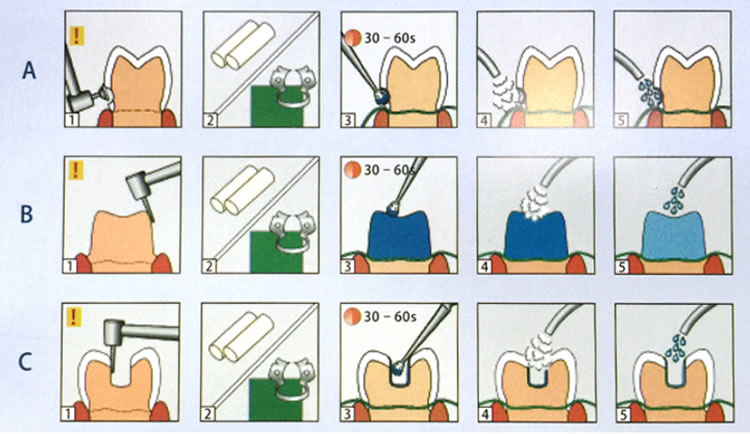 A
!
1
2
30 – 60s
3
4
5

B
!
1
2
30 – 60s
3
4
5

C
!
1
2
30 – 60s
3
4
5